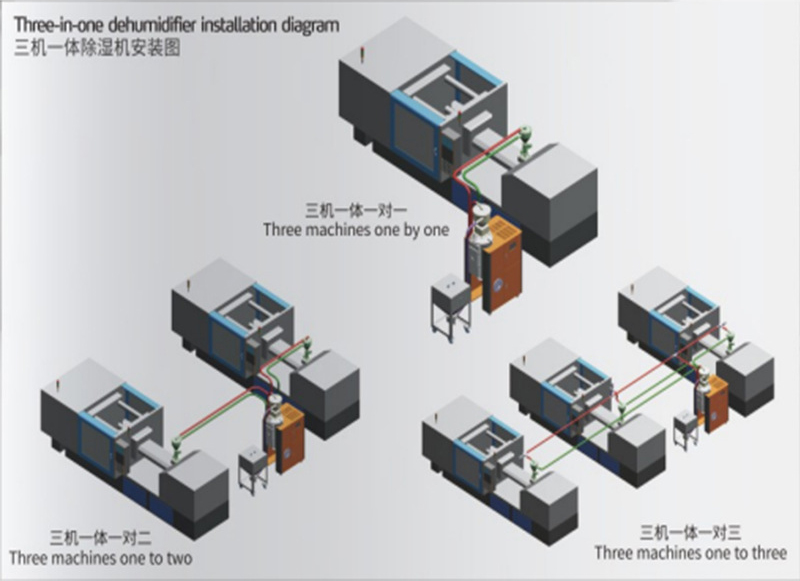 Three-in-one dehumidifier installation diagram
三机一体除湿机安装图

三机一体一对一
Three machines one by one

三机一体一对二
Three machines one to two

三机一体一对三
Three machines one to three